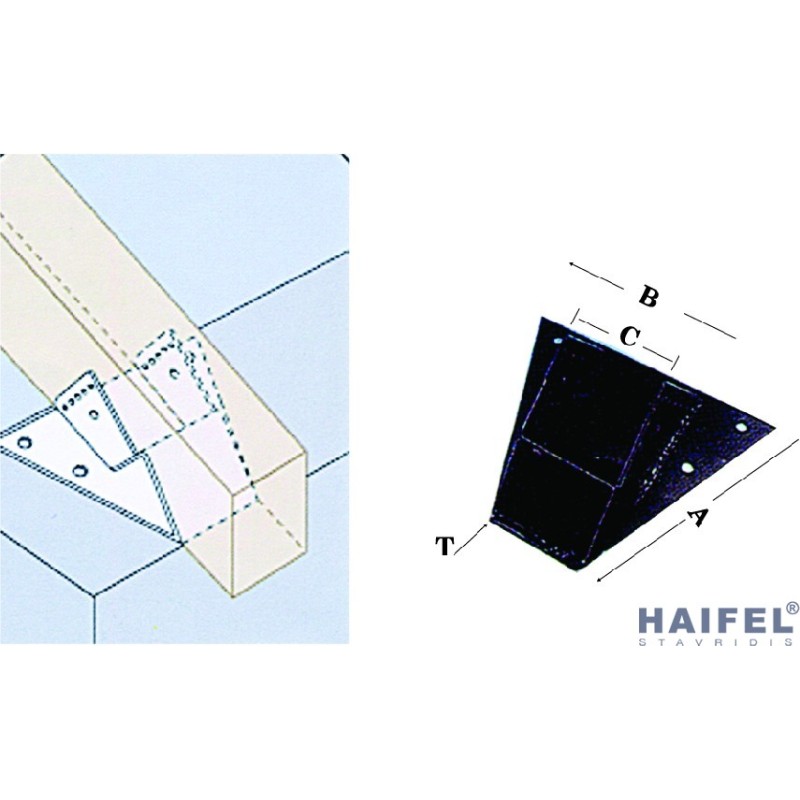 B
C
A
T
HAIFEL®
STAVRIDIS