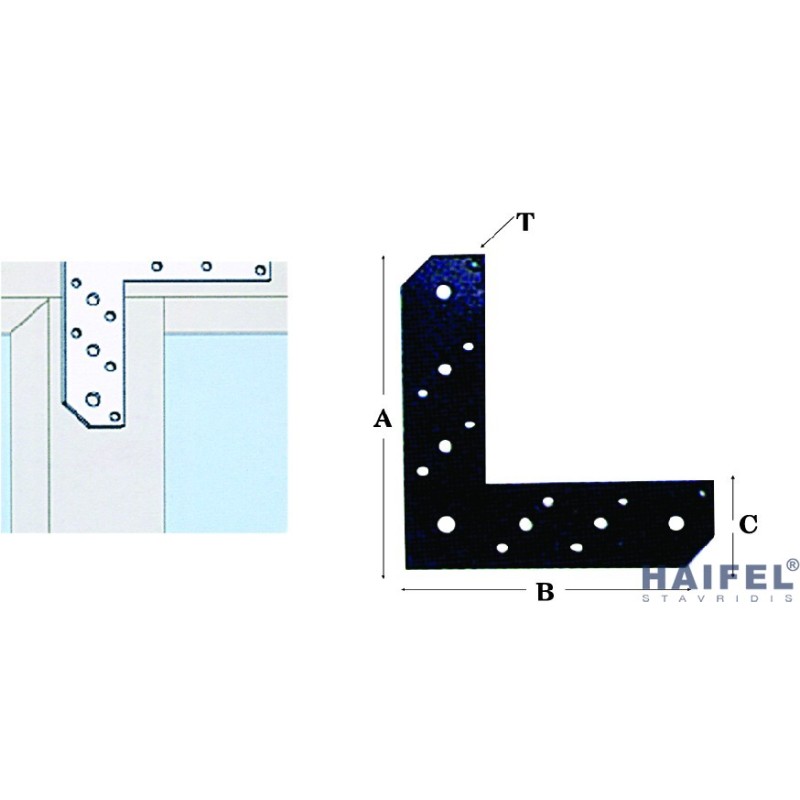 T

A

C

B

HAIFEL®
STAVRIDIS