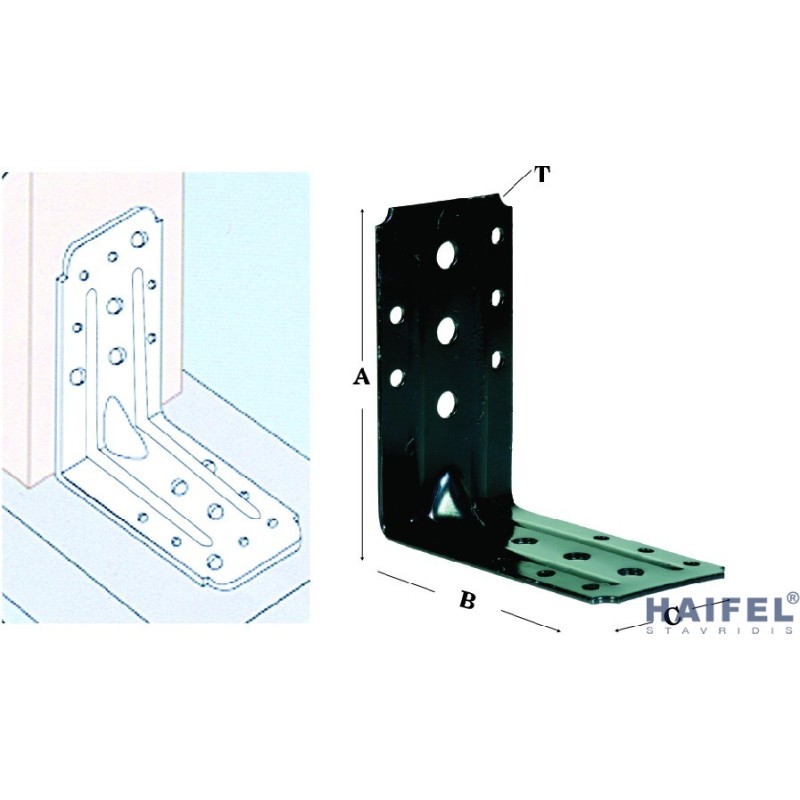 T
A
B
C
HAIFEL®
STAVRIDIS